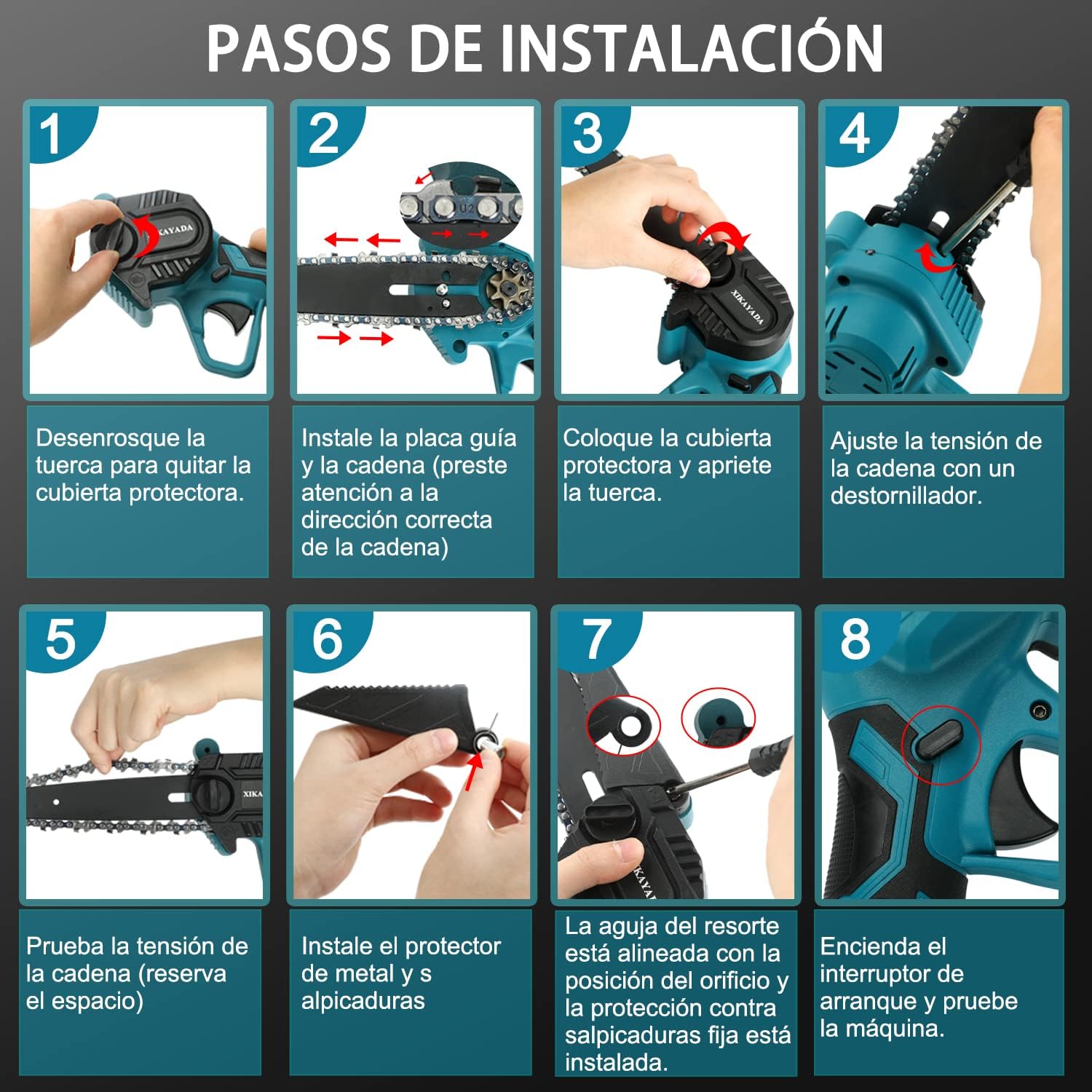 PASOS DE INSTALACIÓN

1

KAYADA

Desenrosque la tuerca para quitar la cubierta protectora.

2

Instale la placa guía y la cadena (preste atención a la dirección correcta de la cadena)

3

XIKAYADA

Coloque la cubierta protectora y apriete la tuerca.

4

Ajuste la tensión de la cadena con un destornillador.

5

XIKA

Prueba la tensión de la cadena (reserva el espacio)

6

Instale el protector de metal y s alpicaduras

7

KAYA

La aguja del resorte está alineada con la posición del orificio y la protección contra salpicaduras fija está instalada.

8

Encienda el interruptor de arranque y pruebe la máquina.