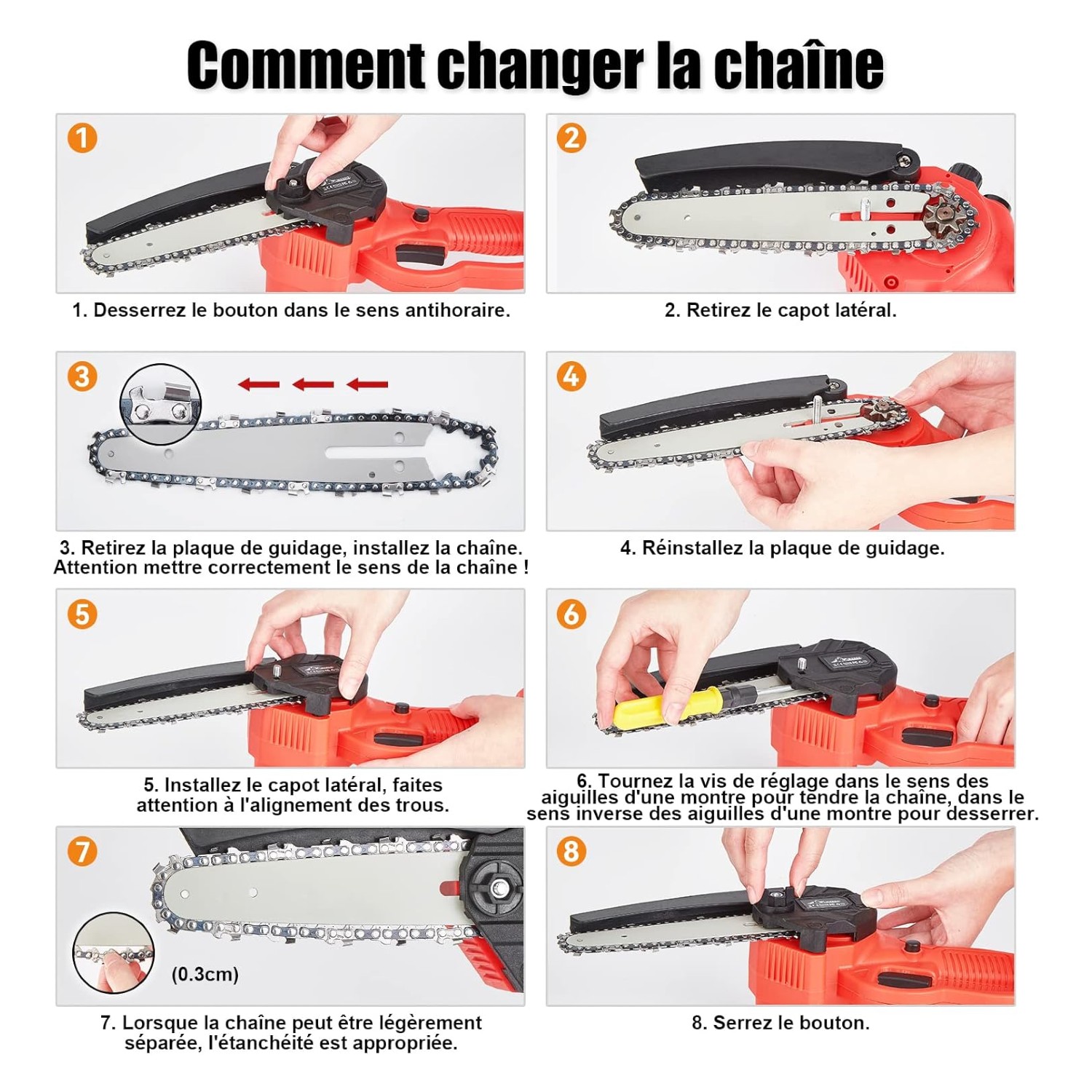 Comment changer la chaîne

1

1. Desserrez le bouton dans le sens antihoraire.

2

2. Retirez le capot latéral.

3

3. Retirez la plaque de guidage, installez la chaîne. Attention mettre correctement le sens de la chaîne !

4

4. Réinstallez la plaque de guidage.

5

5. Installez le capot latéral, faites attention à l'alignement des trous.

6

6. Tournez la vis de réglage dans le sens des aiguilles d'une montre pour tendre la chaîne, dans le sens inverse des aiguilles d'une montre pour desserrer.

7

(0.3cm)

7. Lorsque la chaîne peut être légèrement séparée, l'étanchéité est appropriée.

8

8. Serrez le bouton.